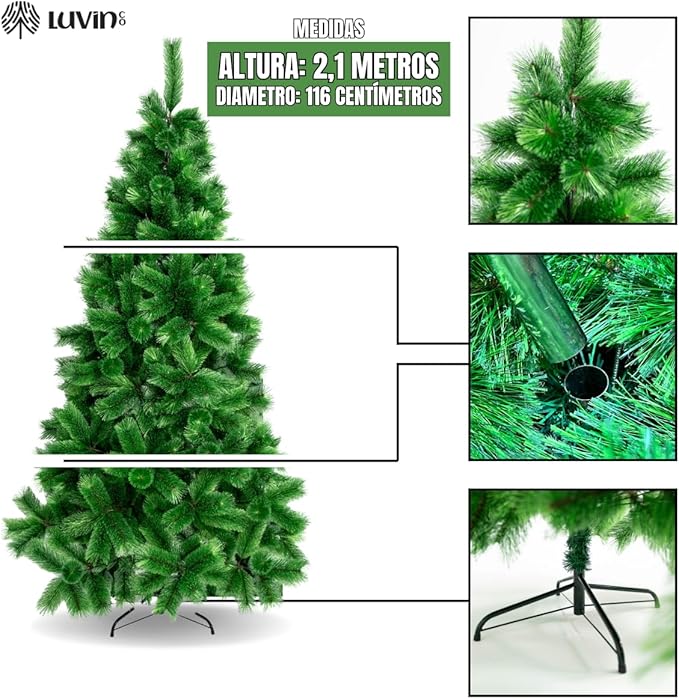 LUVIN CO

MEDIDAS

ALTURA: 2,1 METROS
DIAMETRO: 116 CENTÍMETROS